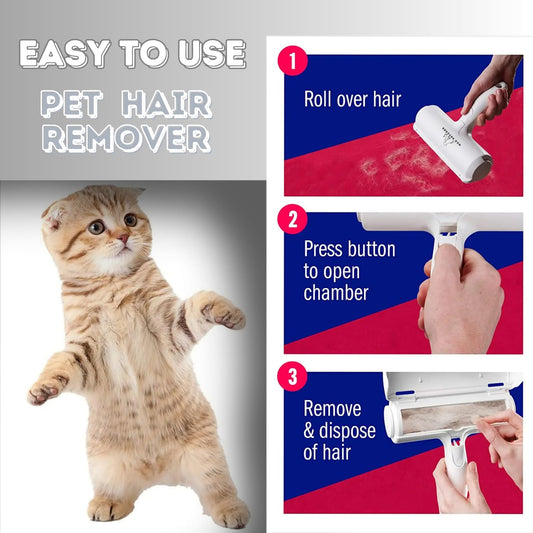 EASY TO USE
PET HAIR REMOVER

1
Roll over hair

2
Press button to open chamber

3
Remove & dispose of hair