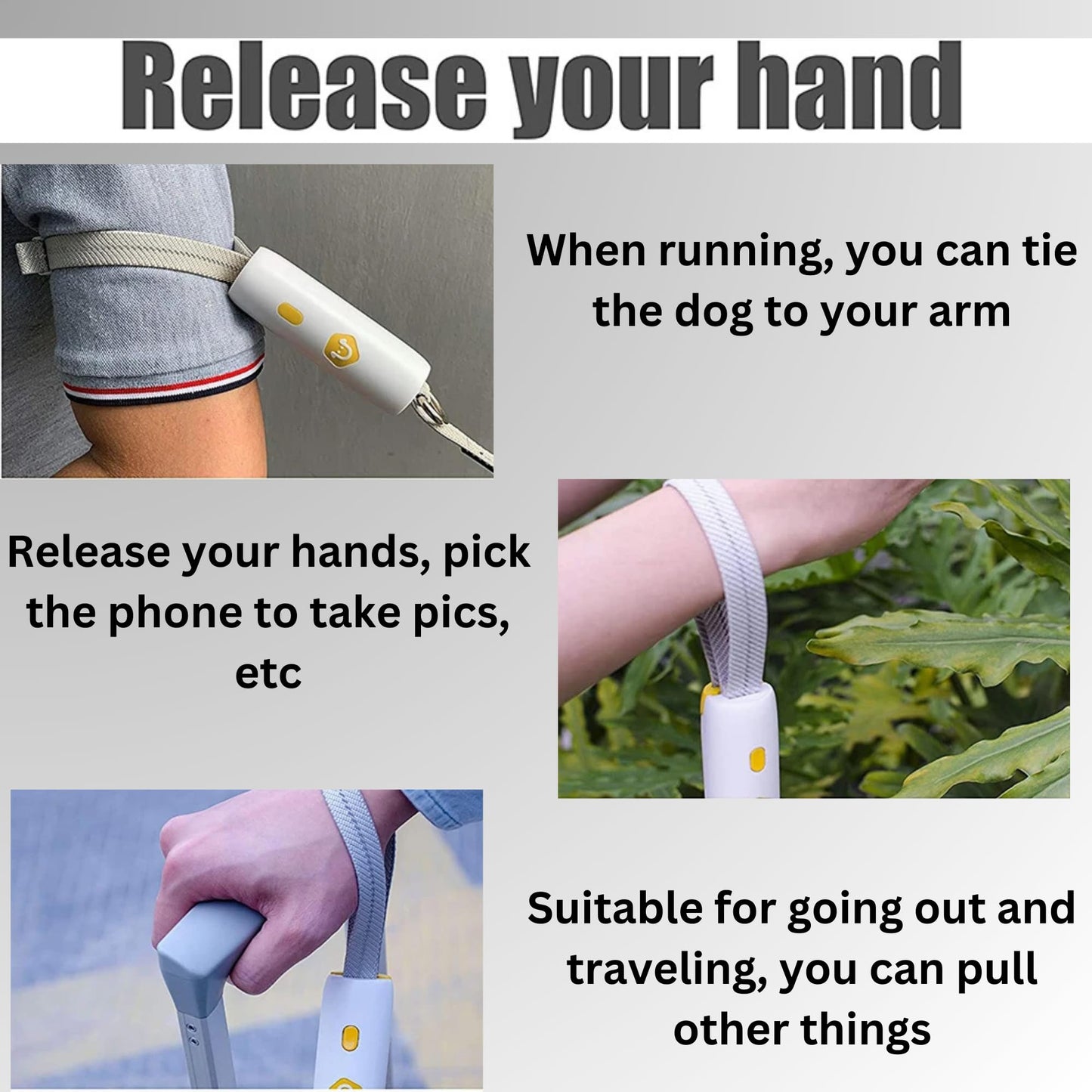 Release your hand

When running, you can tie the dog to your arm

Release your hands, pick the phone to take pics, etc

Suitable for going out and traveling, you can pull other things